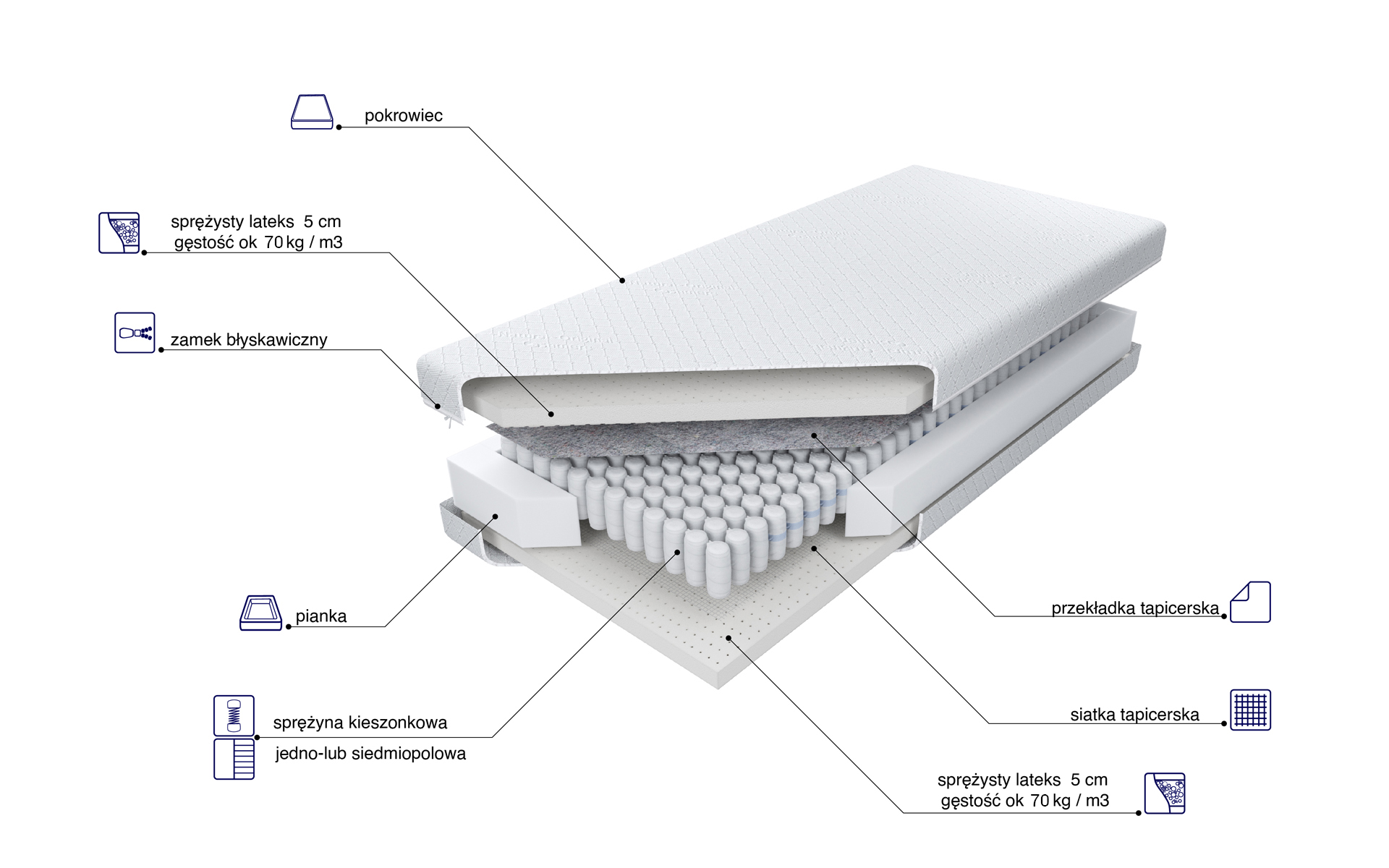 pokrowiec

sprężysty lateks 5 cm
gęstość ok 70 kg / m3

zamek błyskawiczny

pianka

sprężyna kieszonkowa
jedno-lub siedmiopolowa

przekładka tapicerska

siatka tapicerska

sprężysty lateks 5 cm
gęstość ok 70 kg / m3