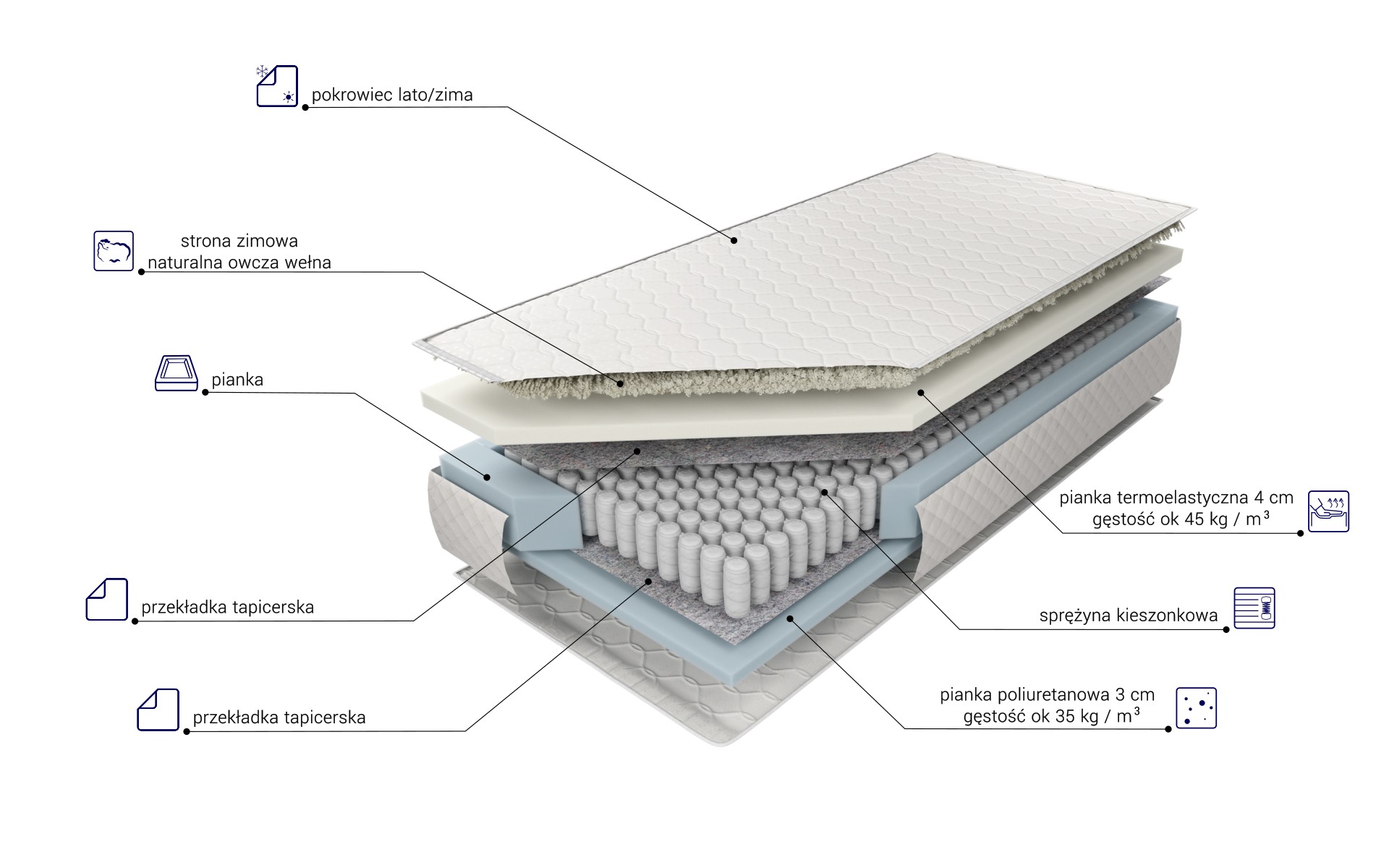 pokrowiec lato/zima

strona zimowa
naturalna owcza wełna

pianka

przekładka tapicerska

przekładka tapicerska

pianka termoelastyczna 4 cm
gęstość ok 45 kg / $m^3$

sprężyna kieszonkowa

pianka poliuretanowa 3 cm
gęstość ok 35 kg / $m^3$