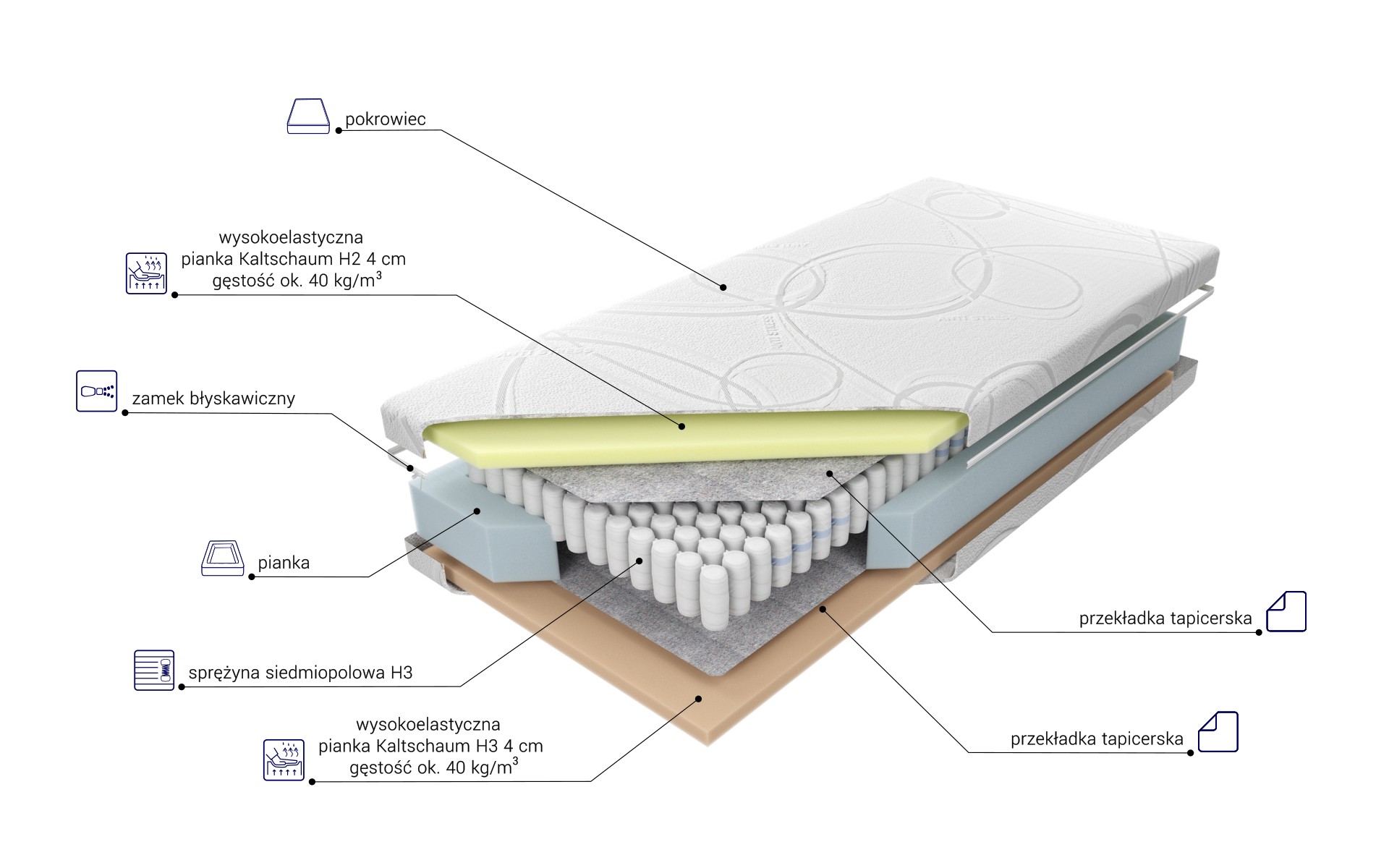 pokrowiec

wysokoelastyczna pianka Kaltschaum H2 4 cm gęstość ok. 40 kg/m$^3$

zamek błyskawiczny

pianka

sprężyna siedmiopolowa H3

wysokoelastyczna pianka Kaltschaum H3 4 cm gęstość ok. 40 kg/m$^3$

przekładka tapicerska

przekładka tapicerska