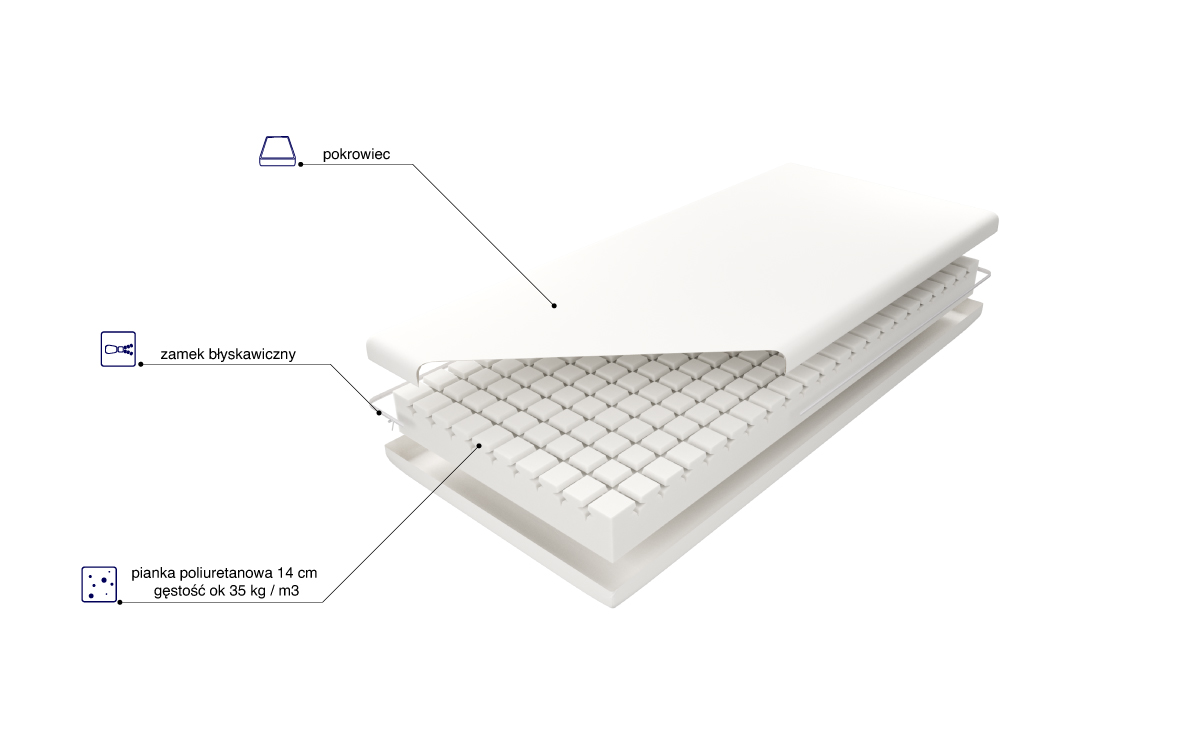 pokrowiec

zamek błyskawiczny

pianka poliuretanowa 14 cm
gęstość ok 35 kg / m3