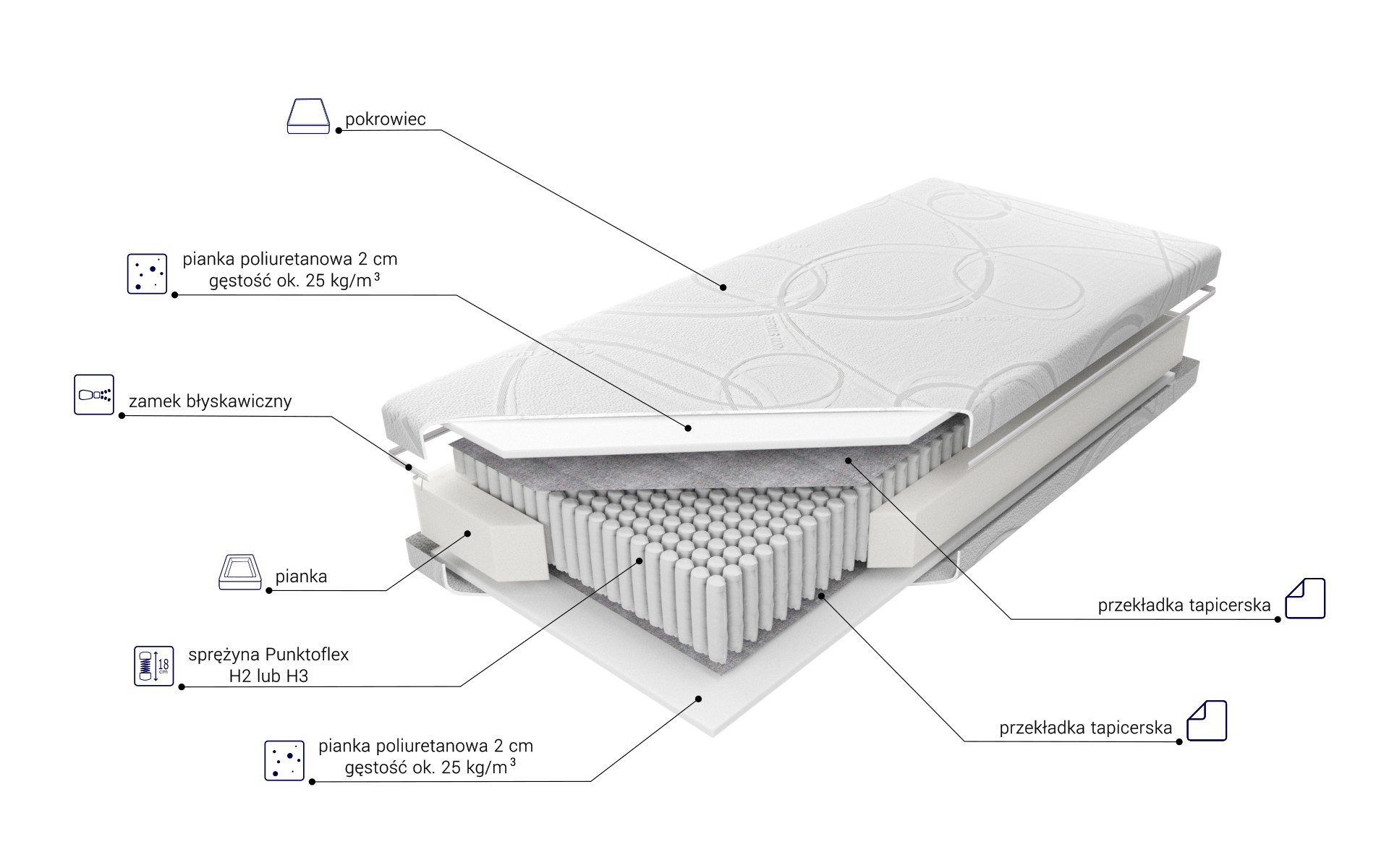 pokrowiec

pianka poliuretanowa 2 cm
gęstość ok. 25 kg/m$^3$

zamek błyskawiczny

pianka

18 cm

sprężyna Punktoflex
H2 lub H3

pianka poliuretanowa 2 cm
gęstość ok. 25 kg/m$^3$

przekładka tapicerska

przekładka tapicerska