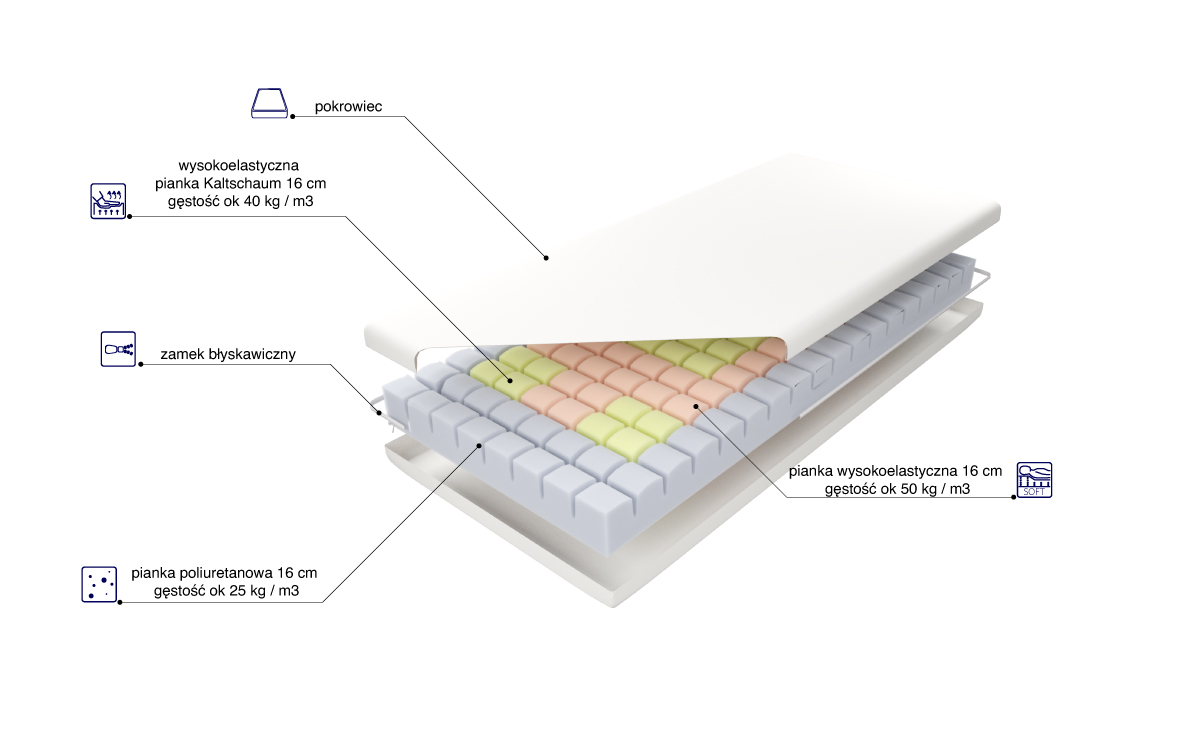 pokrowiec

wysokoelastyczna
pianka Kaltschaum 16 cm
gęstość ok 40 kg / m3

zamek błyskawiczny

pianka wysokoelastyczna 16 cm
gęstość ok 50 kg / m3

SOFT

pianka poliuretanowa 16 cm
gęstość ok 25 kg / m3