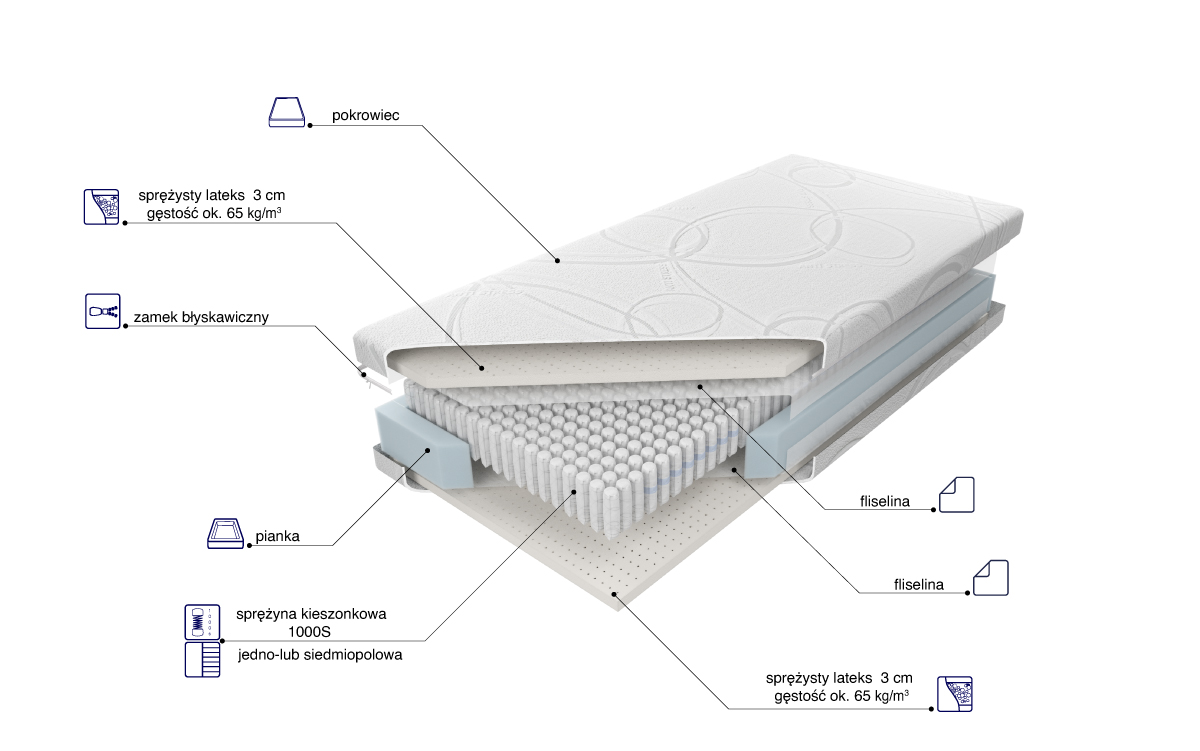 pokrowiec

sprężysty lateks 3 cm
gęstość ok. 65 kg/m$^3$

zamek błyskawiczny

pianka

sprężyna kieszonkowa
1000S
jedno-lub siedmiopolowa

fliselina

fliselina

sprężysty lateks 3 cm
gęstość ok. 65 kg/m$^3$