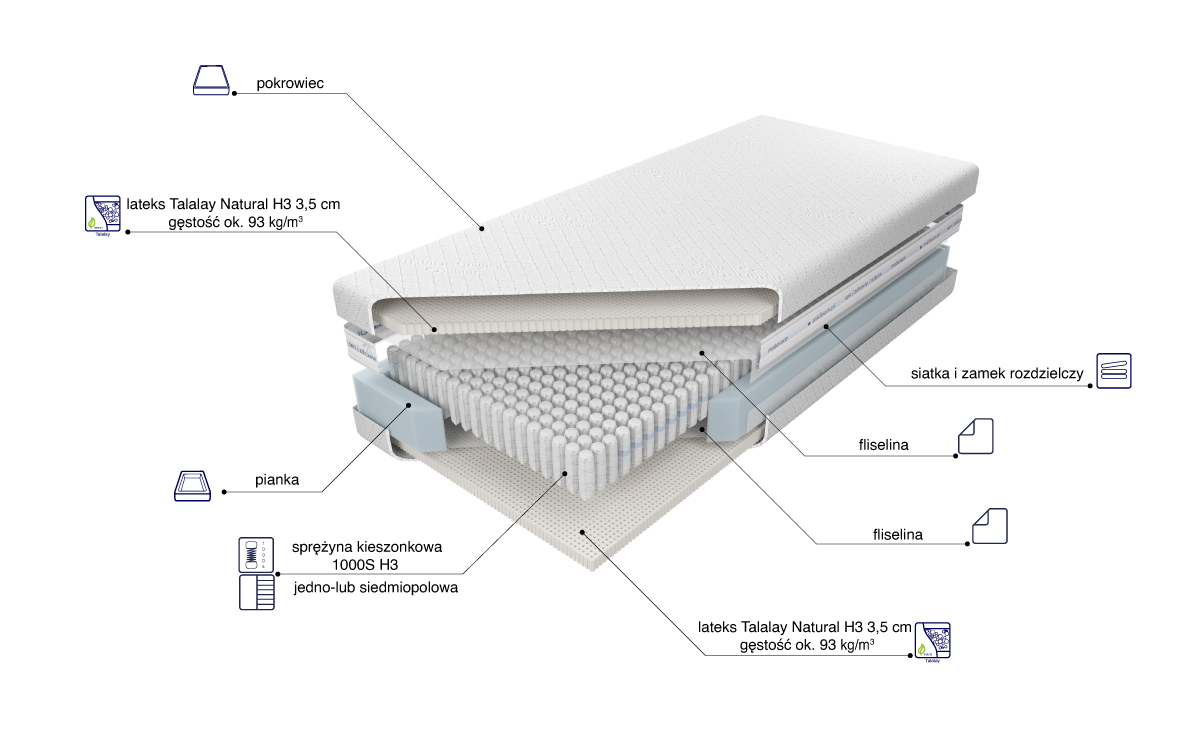 pokrowiec

Talalay
lateks Talalay Natural H3 3,5 cm
gęstość ok. 93 kg/m$^3$

siatka i zamek rozdzielczy

fliselina

pianka

fliselina

sprężyna kieszonkowa
1000S H3
jedno-lub siedmiopolowa

lateks Talalay Natural H3 3,5 cm
gęstość ok. 93 kg/m$^3$
Talalay