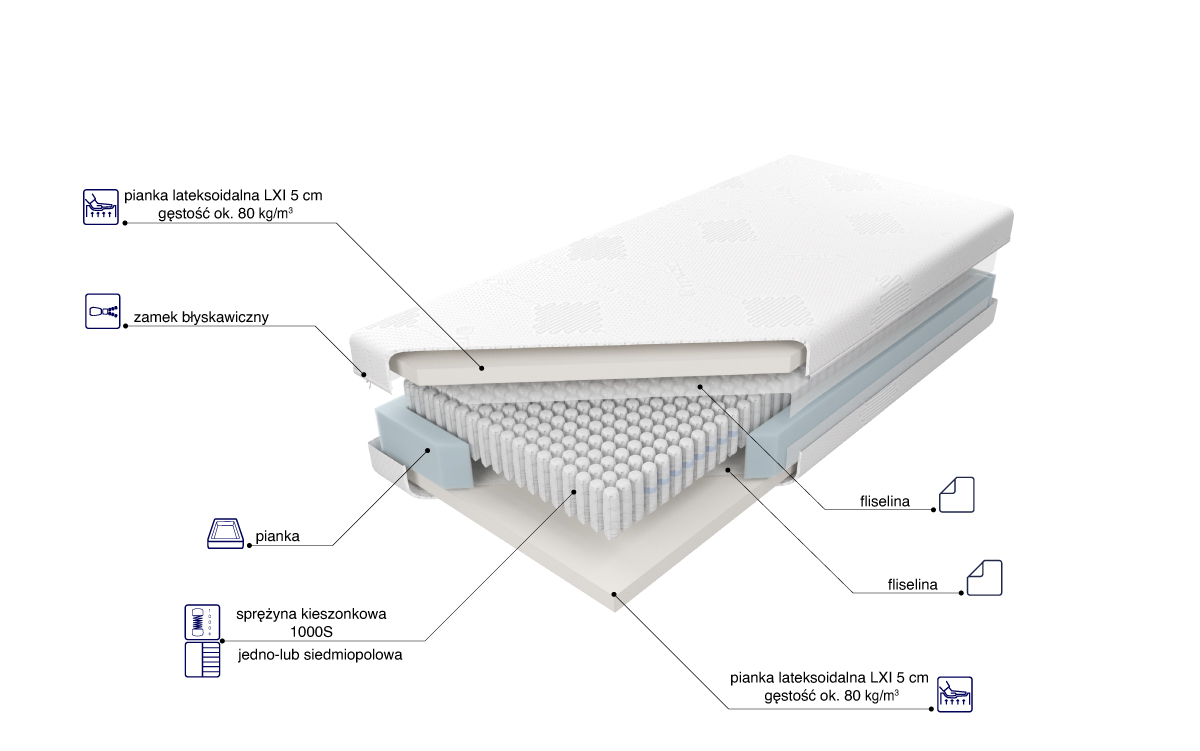 pianka lateksoidalna LXI 5 cm
gęstość ok. 80 kg/m$^3$

zamek błyskawiczny

pianka

sprężyna kieszonkowa
1000S

jedno-lub siedmiopolowa

fliselina

fliselina

pianka lateksoidalna LXI 5 cm
gęstość ok. 80 kg/m$^3$